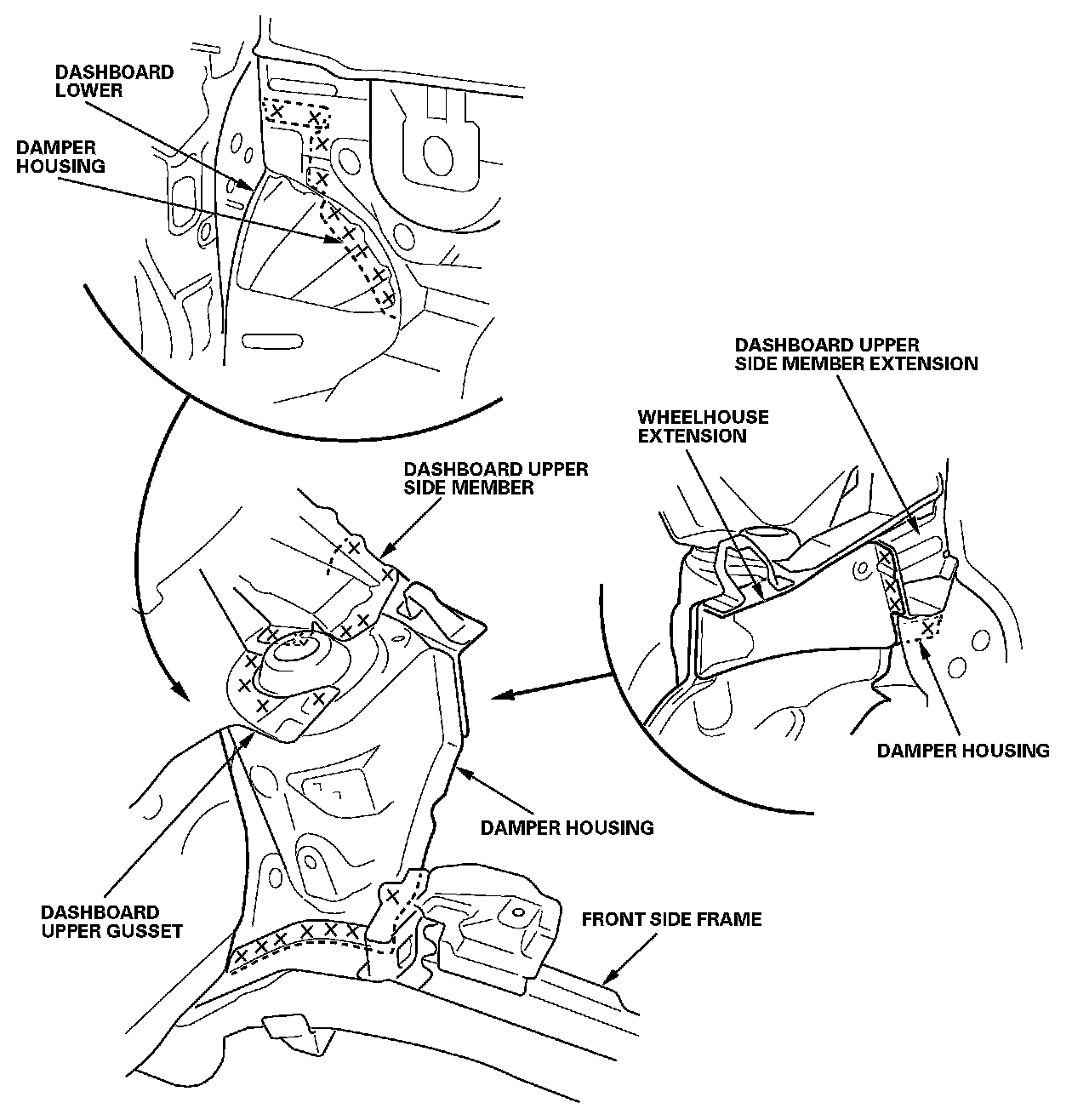 DASHBOARD LOWER

DAMPER HOUSING

DASHBOARD UPPER SIDE MEMBER EXTENSION

WHEELHOUSE EXTENSION

DASHBOARD UPPER SIDE MEMBER

DAMPER HOUSING

DAMPER HOUSING

DASHBOARD UPPER GUSSET

FRONT SIDE FRAME