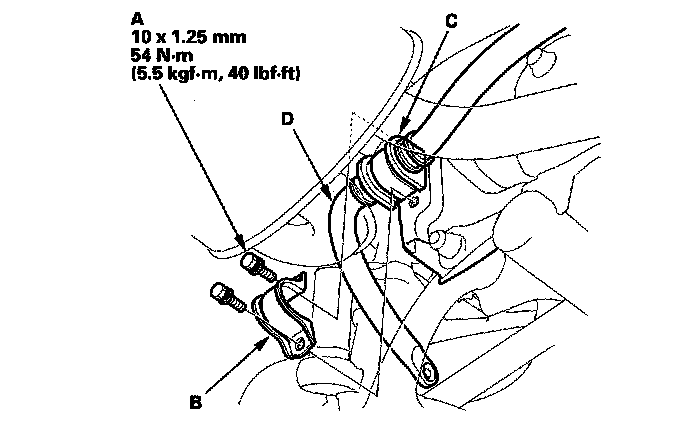 A
10 x 1.25 mm
54 N·m
(5.5 kgf·m, 40 lbf·ft)

C

D

B