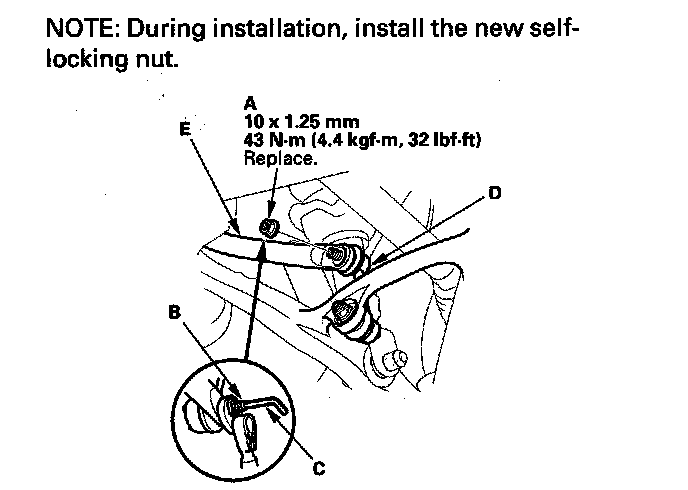 NOTE: During installation, install the new self-locking nut.

A
10 x 1.25 mm
43 N·m (4.4 kgf·m, 32 lbf·ft)
Replace.

E

D

B

C