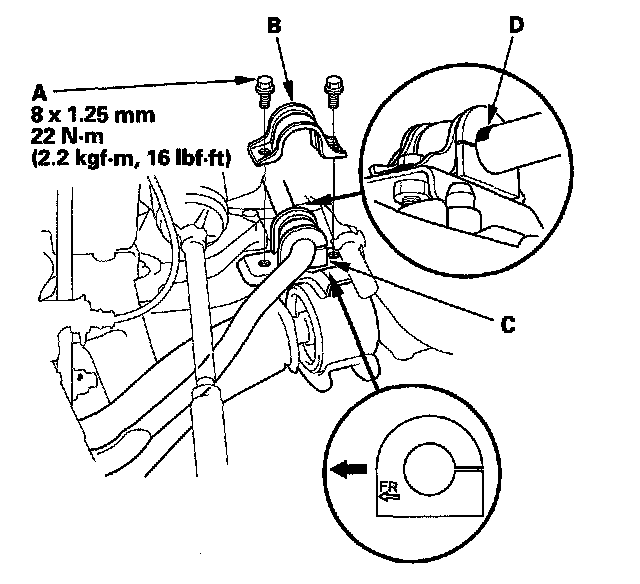 B

D

A
8 x 1.25 mm
22 N·m
(2.2 kgf·m, 16 lbf·ft)

C

FR