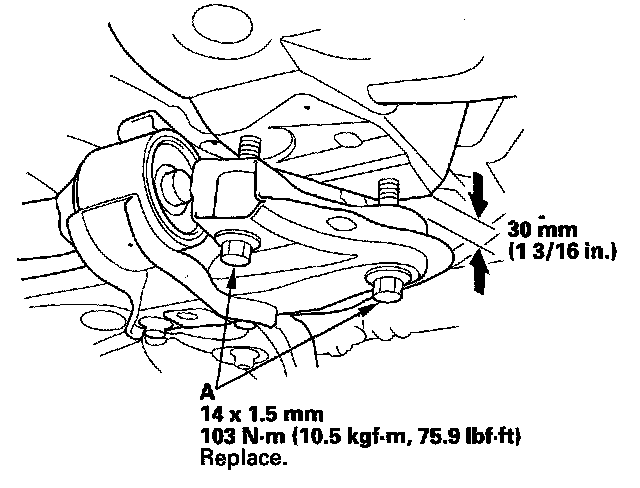 30 mm
(1 3/16 in.)

A
14 x 1.5 mm
103 N·m (10.5 kgf·m, 75.9 lbf·ft)
Replace.