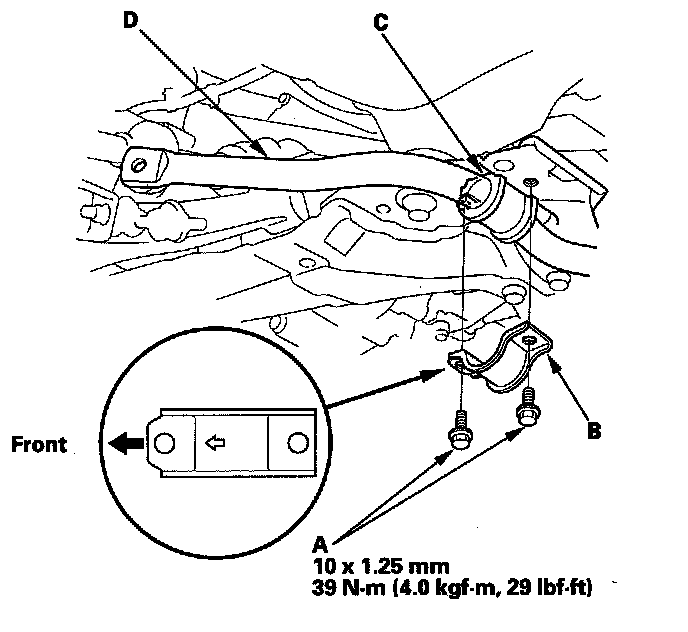 D

C

Front

B

A
10 x 1.25 mm
39 N·m (4.0 kgf·m, 29 lbf·ft)