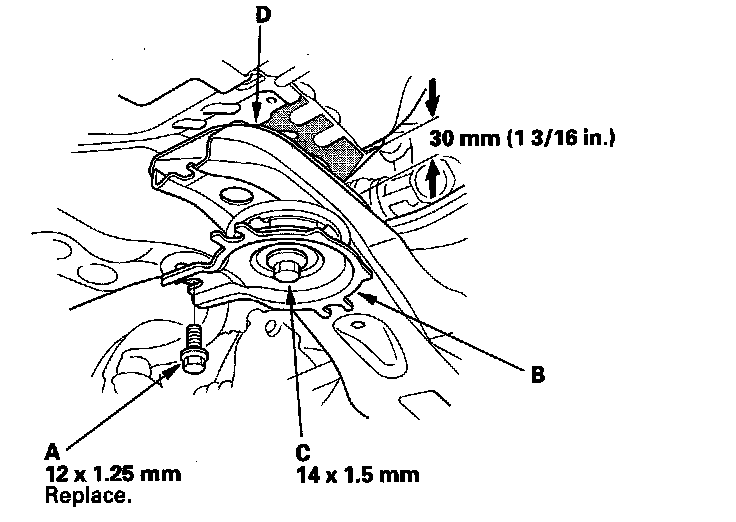 D

30 mm (1 3/16 in.)

B

A
12 x 1.25 mm
Replace.

C
14 x 1.5 mm