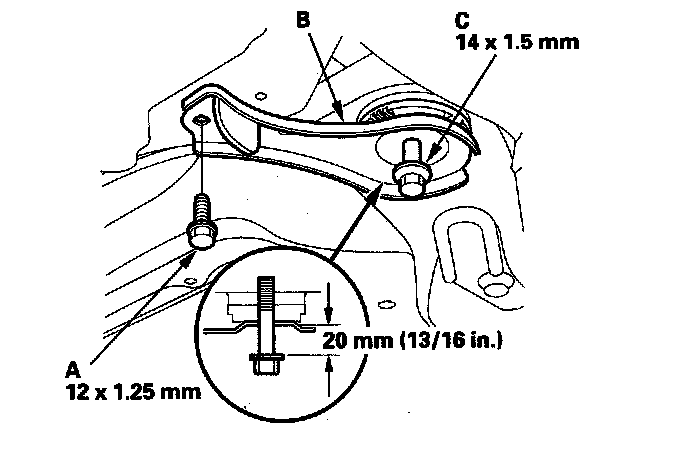 B

C
14 x 1.5 mm

20 mm (13/16 in.)

A
12 x 1.25 mm