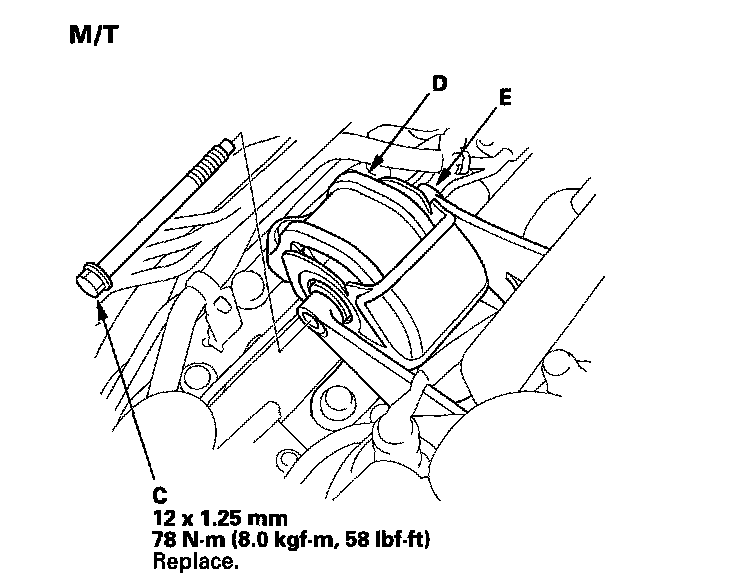 M/T

D

E

C
12 x 1.25 mm
78 N·m (8.0 kgf·m, 58 lbf·ft)
Replace.