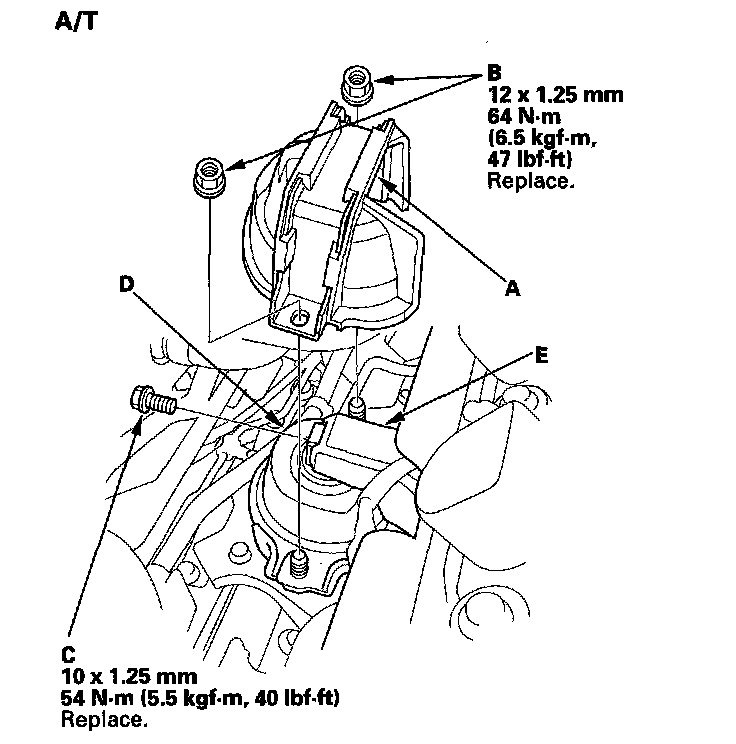 A/T

B
12 x 1.25 mm
64 N·m
(6.5 kgf·m,
47 lbf·ft)
Replace.

A

D

E

C
10 x 1.25 mm
54 N·m (5.5 kgf·m, 40 lbf·ft)
Replace.