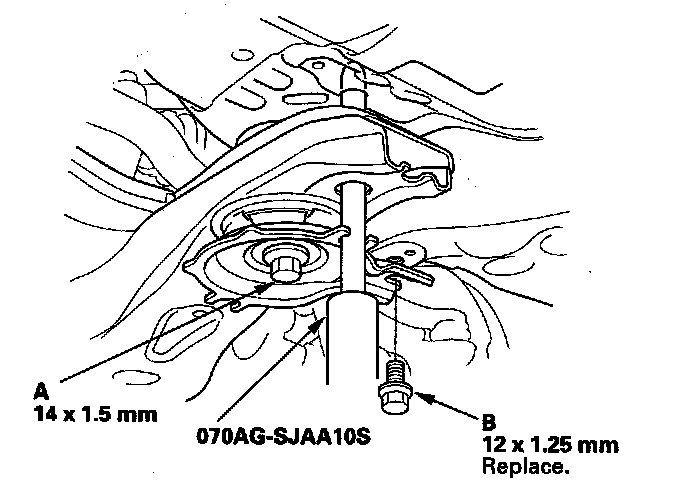 A
14 x 1.5 mm

070AG-SJAA10S

B
12 x 1.25 mm
Replace.