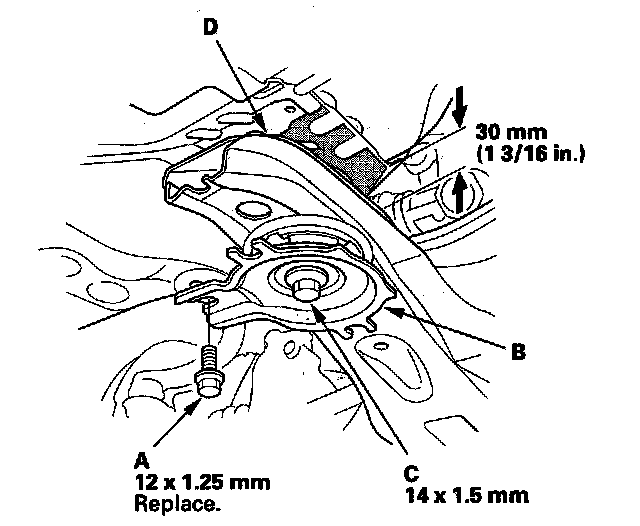 D

30 mm
(1 3/16 in.)

B

A
12 x 1.25 mm
Replace.

C
14 x 1.5 mm