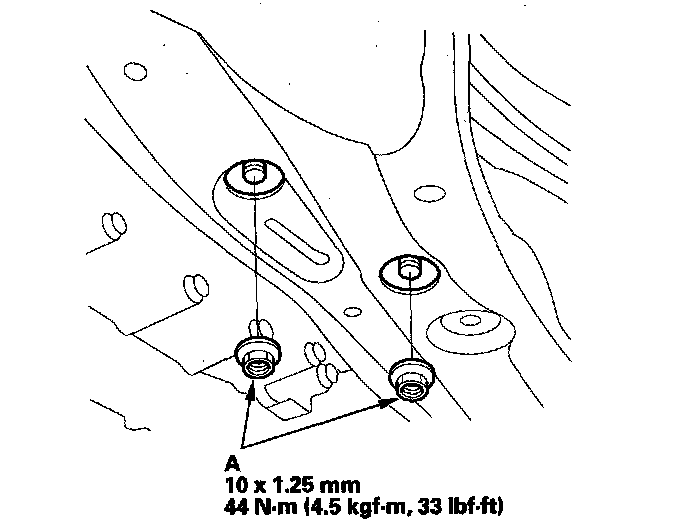 A
10 x 1.25 mm
44 N·m (4.5 kgf·m, 33 lbf·ft)