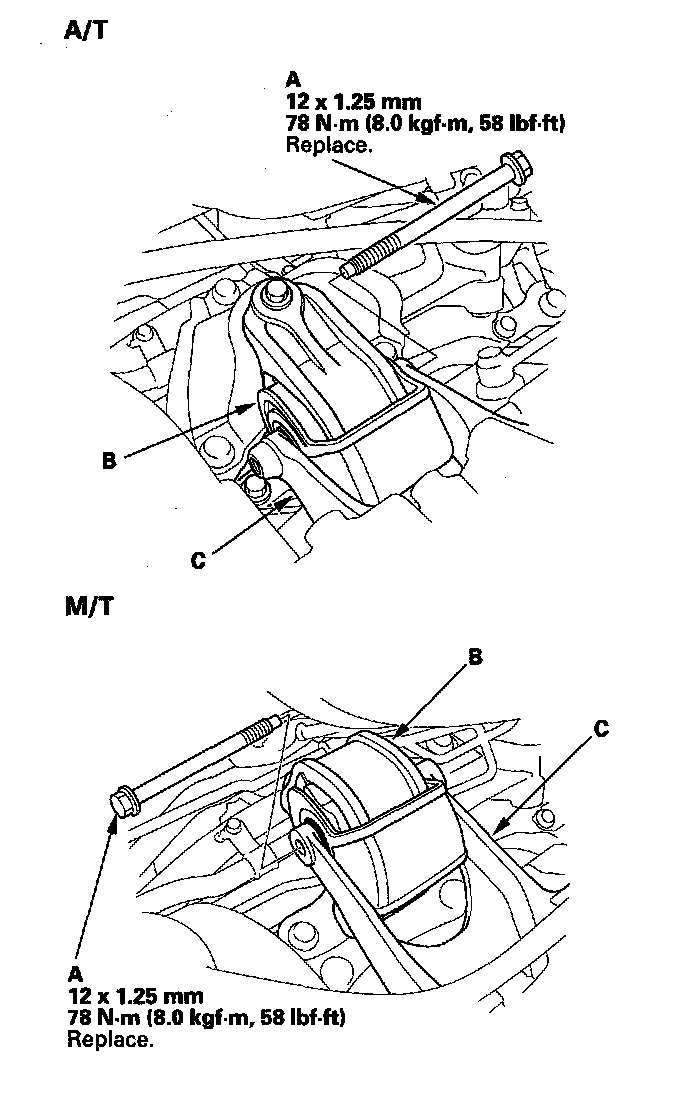 A/T

A
12 x 1.25 mm
78 N·m (8.0 kgf·m, 58 lbf·ft)
Replace.

B

C

M/T

B

C

A
12 x 1.25 mm
78 N·m (8.0 kgf·m, 58 lbf·ft)
Replace.