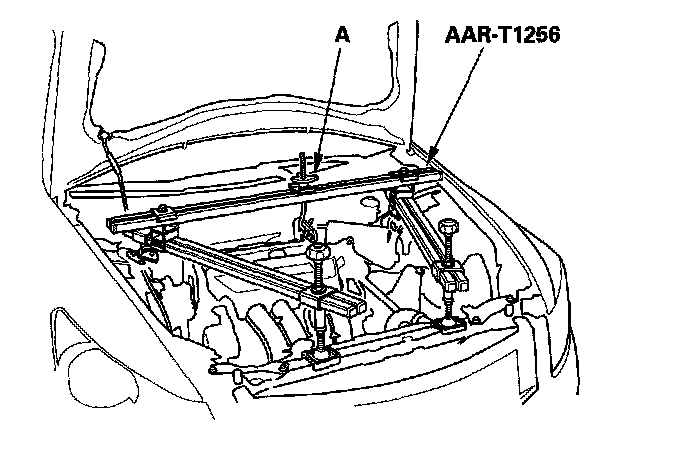 A
AAR-T1256