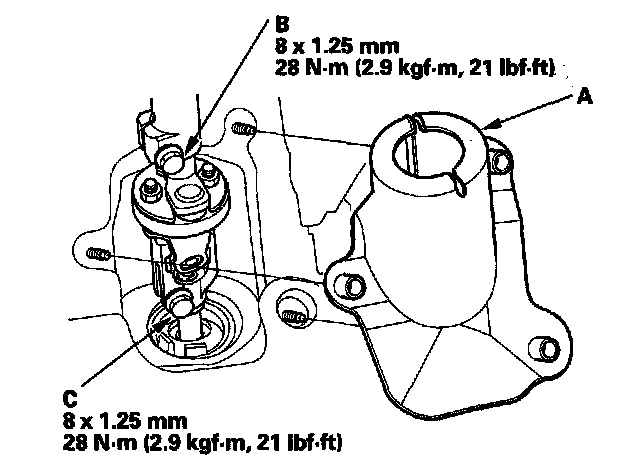 B
8 x 1.25 mm
28 N·m (2.9 kgf·m, 21 lbf·ft)

A

C
8 x 1.25 mm
28 N·m (2.9 kgf·m, 21 lbf·ft)