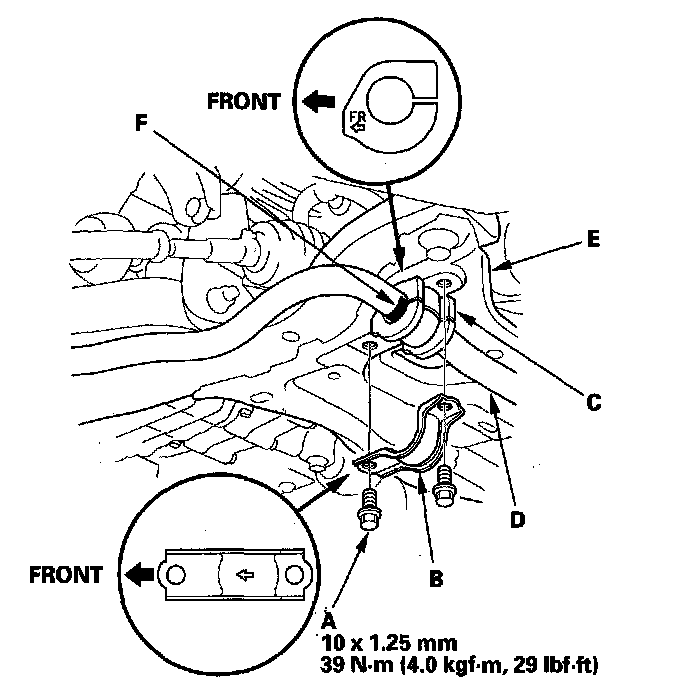 FRONT

FR

F

E

C

D

B

FRONT

A
10 x 1.25 mm
39 N·m (4.0 kgf·m, 29 lbf·ft)