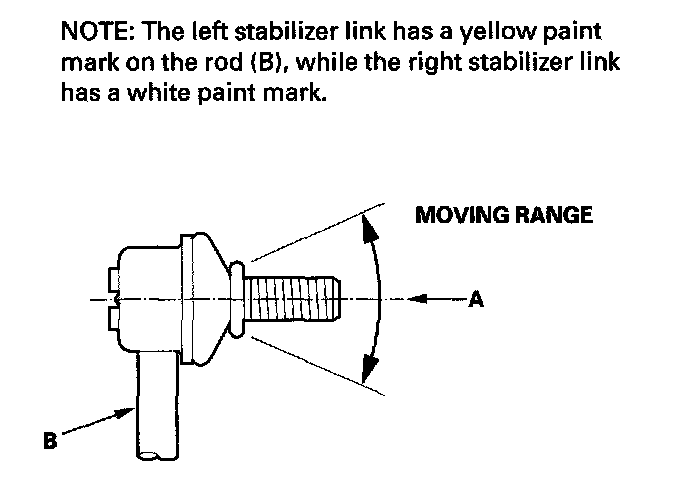 NOTE: The left stabilizer link has a yellow paint mark on the rod (B), while the right stabilizer link has a white paint mark.

MOVING RANGE

A

B