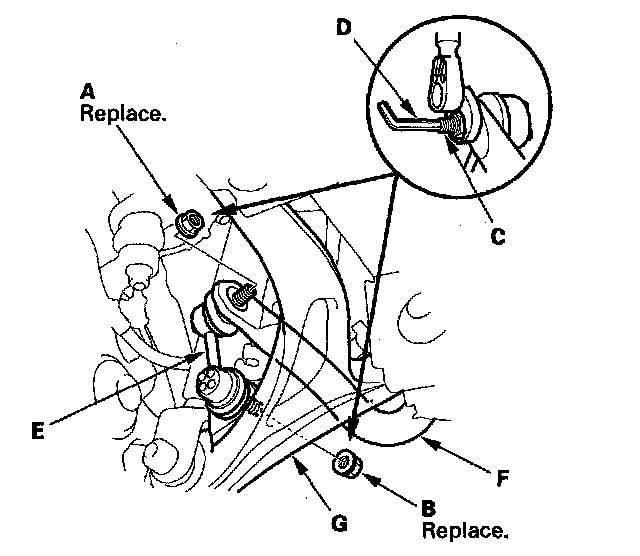 D

A
Replace.

C

E

F

G

B
Replace.