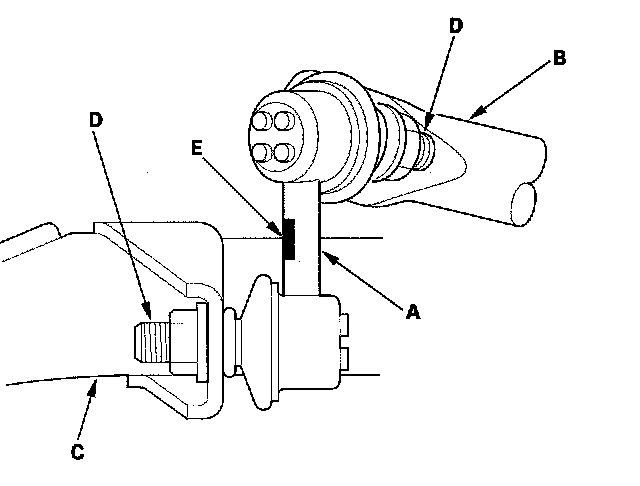 D
B
D
E
A
C