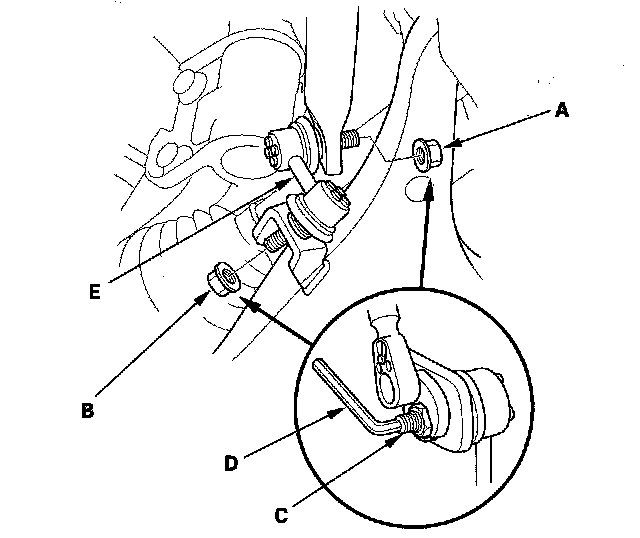 A
E
B
D
C