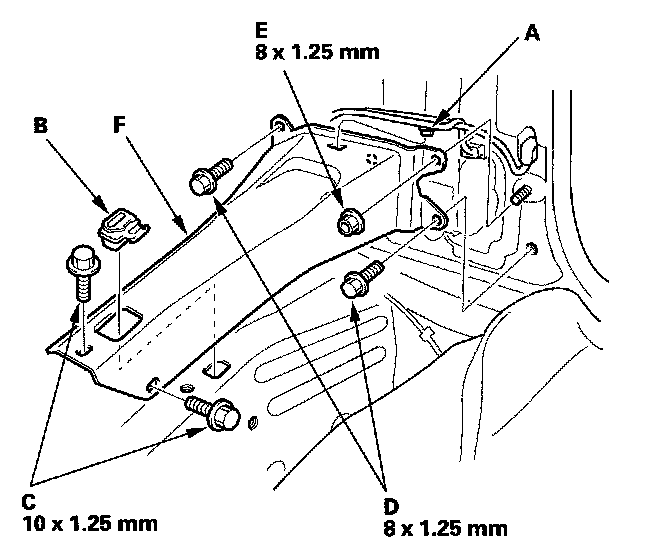 E
8 x 1.25 mm

A

B

F

C
10 x 1.25 mm

D
8 x 1.25 mm