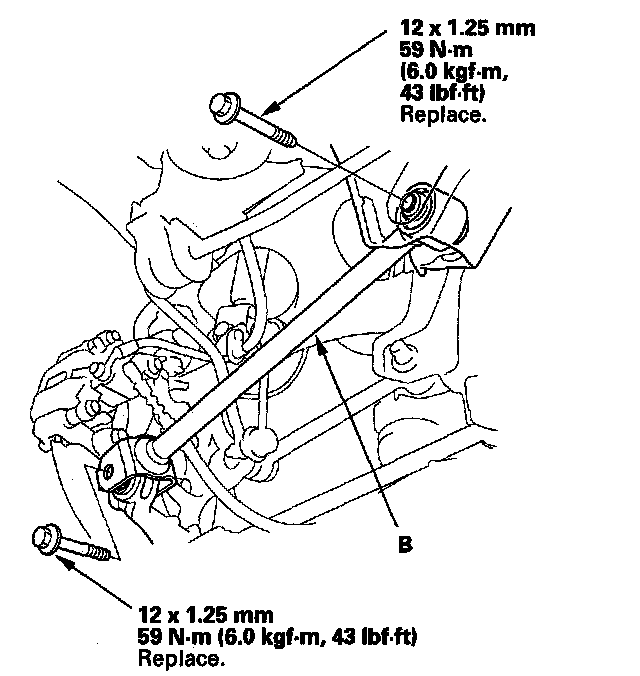 12 x 1.25 mm
59 N·m
(6.0 kgf·m,
43 lbf·ft)
Replace.

B

12 x 1.25 mm
59 N·m (6.0 kgf·m, 43 lbf·ft)
Replace.