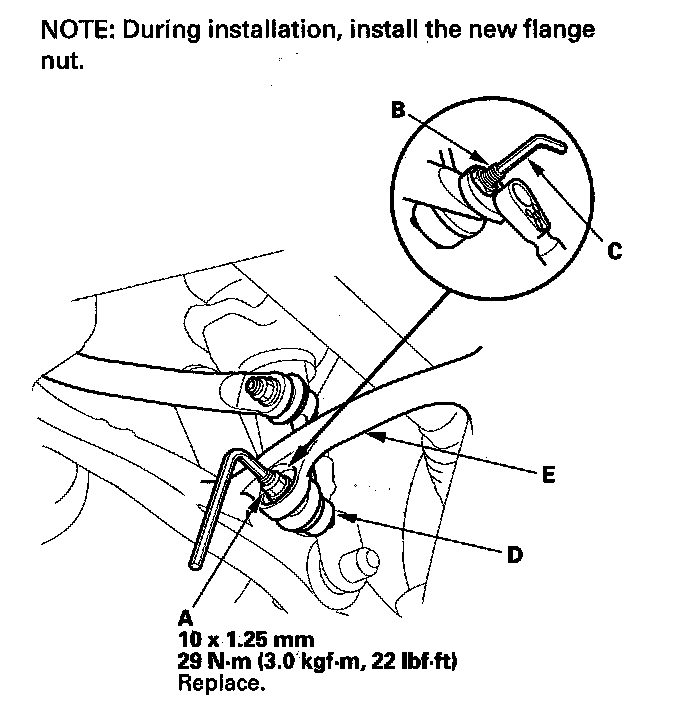 NOTE: During installation, install the new flange nut.

B

C

E

D

A
10 x 1.25 mm
29 N·m (3.0 kgf·m, 22 lbf·ft)
Replace.