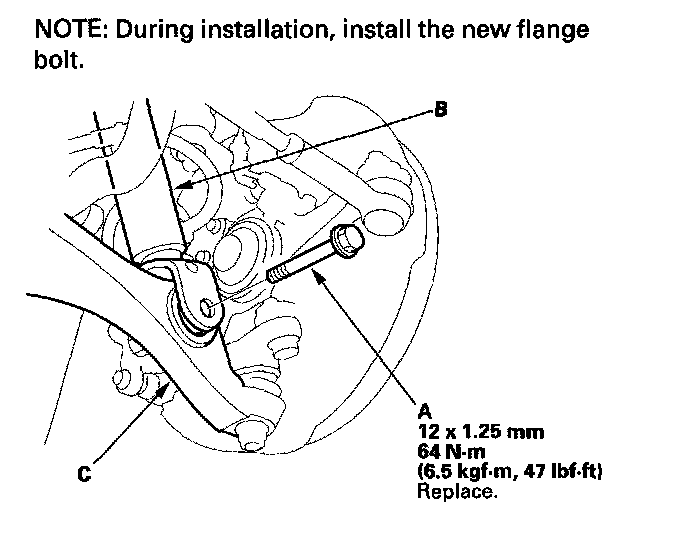 NOTE: During installation, install the new flange bolt.

B

A
12 x 1.25 mm
64 N·m
(6.5 kgf·m, 47 lbf·ft)
Replace.

C