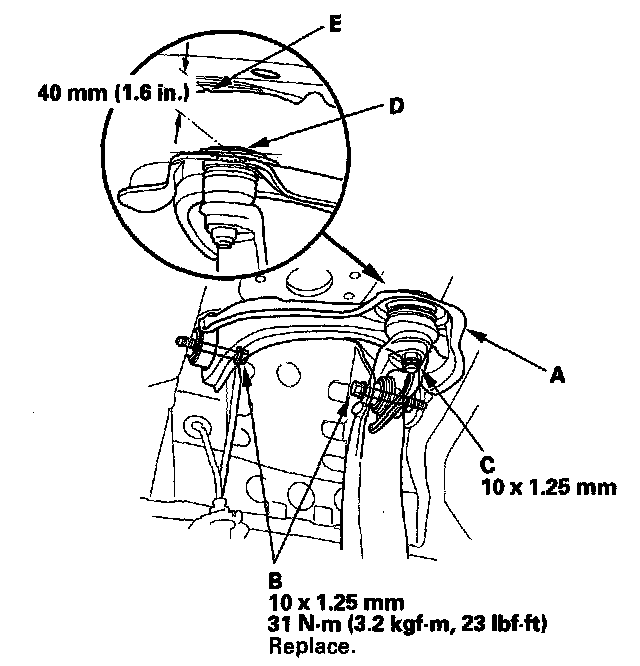 E

40 mm (1.6 in.)

D

A

C
10 x 1.25 mm

B
10 x 1.25 mm
31 N·m (3.2 kgf·m, 23 lbf·ft)
Replace.