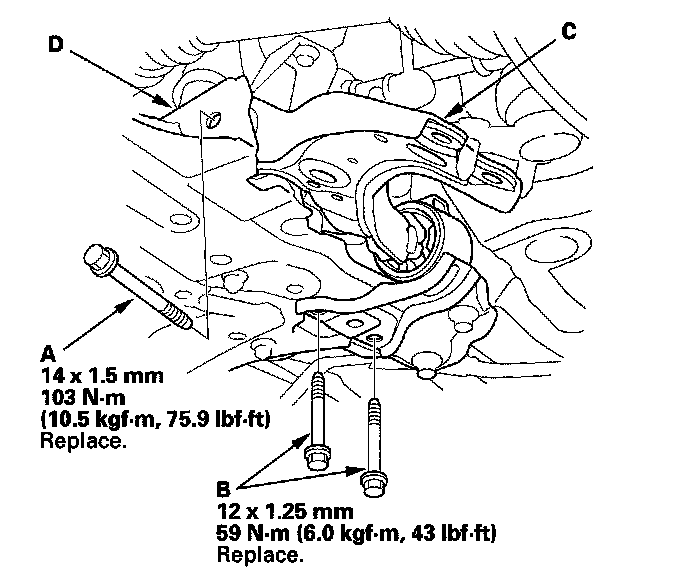 D

C

A
14 x 1.5 mm
103 N·m
(10.5 kgf·m, 75.9 lbf·ft)
Replace.

B
12 x 1.25 mm
59 N·m (6.0 kgf·m, 43 lbf·ft)
Replace.