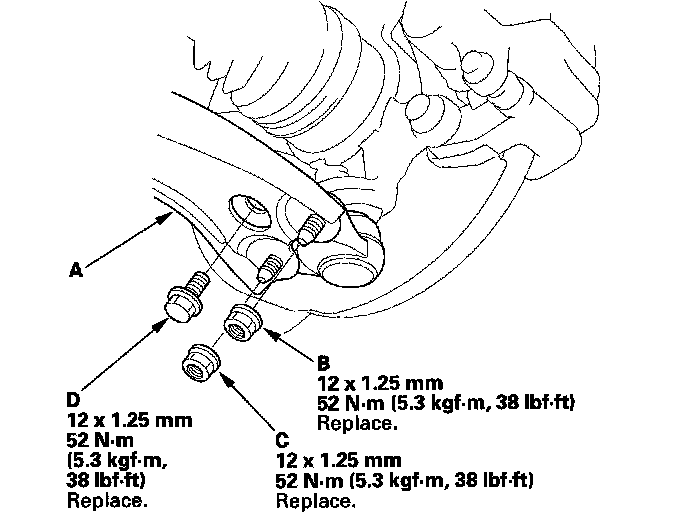 A

B
12 x 1.25 mm
52 N·m (5.3 kgf·m, 38 lbf·ft)
Replace.

D
12 x 1.25 mm
52 N·m
(5.3 kgf·m,
38 lbf·ft)
Replace.

C
12 x 1.25 mm
52 N·m (5.3 kgf·m, 38 lbf·ft)
Replace.