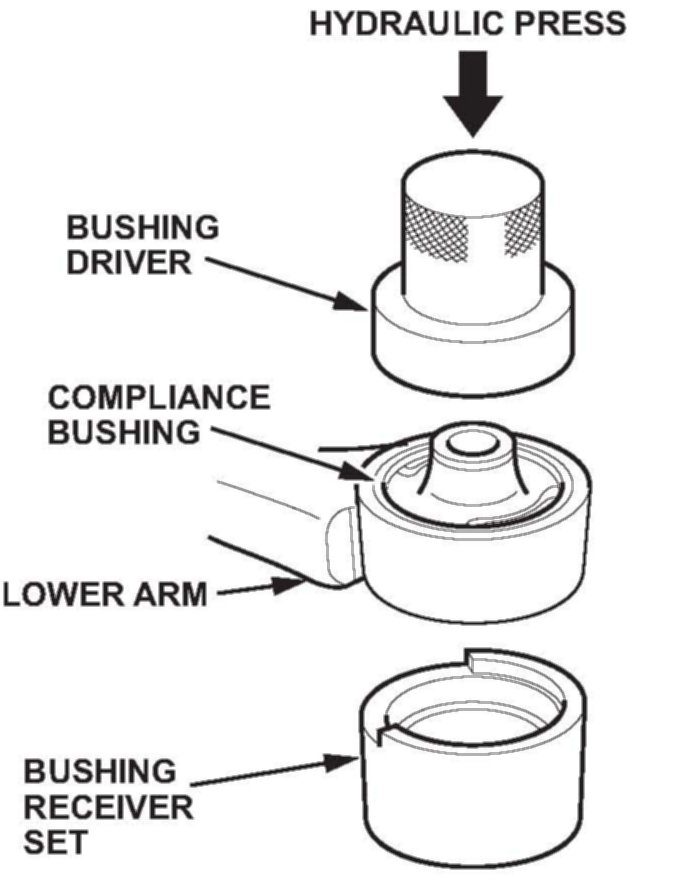 HYDRAULIC PRESS

BUSHING DRIVER

COMPLIANCE BUSHING

LOWER ARM

BUSHING RECEIVER SET