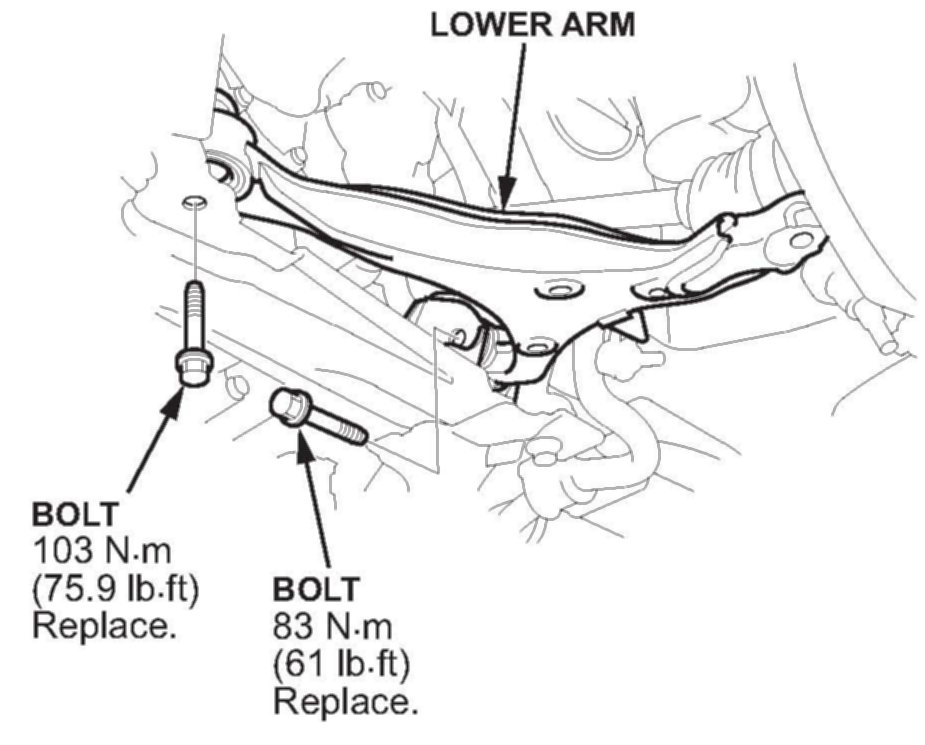 LOWER ARM

BOLT
103 N·m
(75.9 lb·ft)
Replace.

BOLT
83 N·m
(61 lb·ft)
Replace.