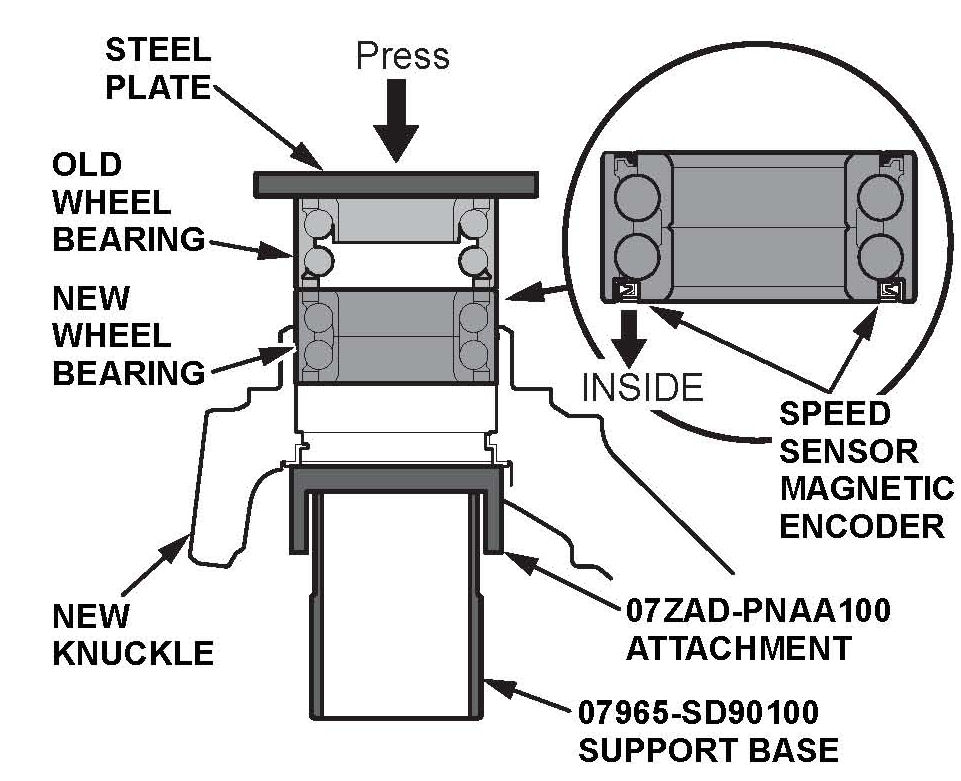 STEEL PLATE

Press

OLD WHEEL BEARING

NEW WHEEL BEARING

INSIDE

SPEED SENSOR MAGNETIC ENCODER

NEW KNUCKLE

07ZAD-PNAA100 ATTACHMENT

07965-SD90100 SUPPORT BASE