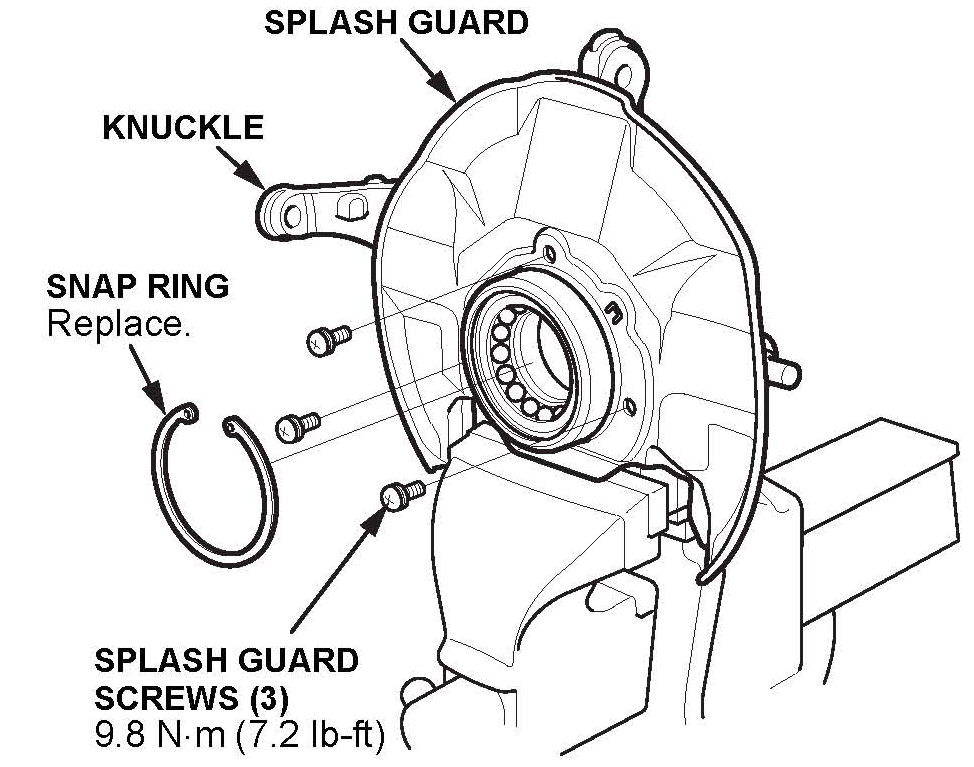 SPLASH GUARD

KNUCKLE

SNAP RING
Replace.

SPLASH GUARD
SCREWS (3)
9.8 N·m (7.2 lb-ft)