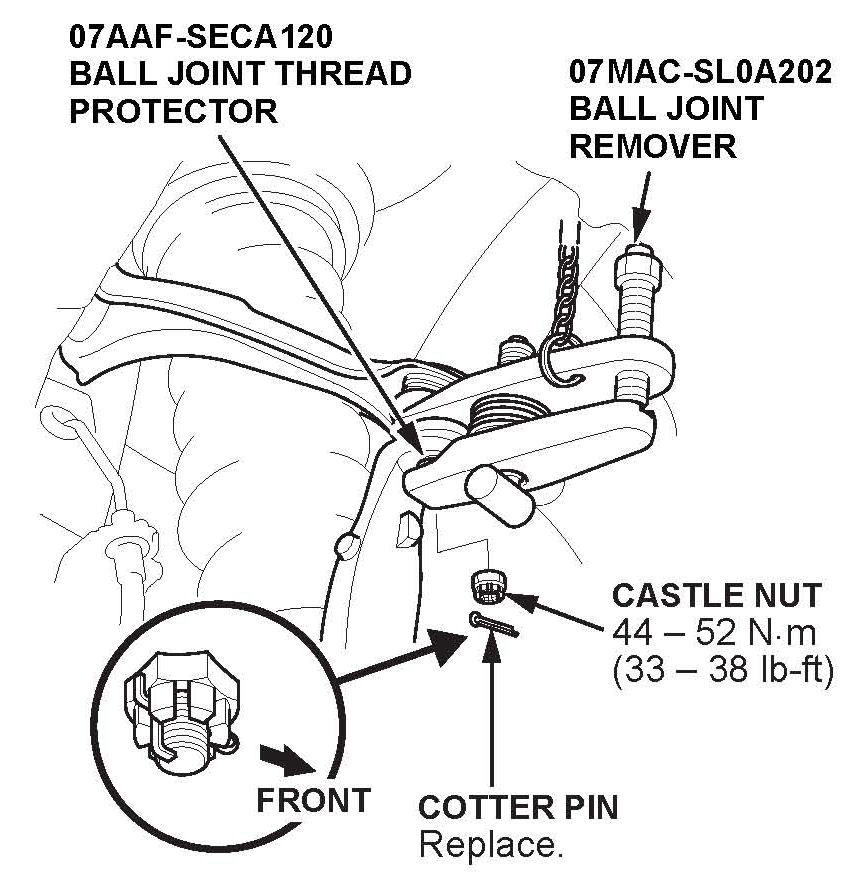 07AAF-SECA120
BALL JOINT THREAD PROTECTOR

07MAC-SL0A202
BALL JOINT REMOVER

CASTLE NUT
44 – 52 N·m
(33 – 38 lb-ft)

FRONT

COTTER PIN
Replace.