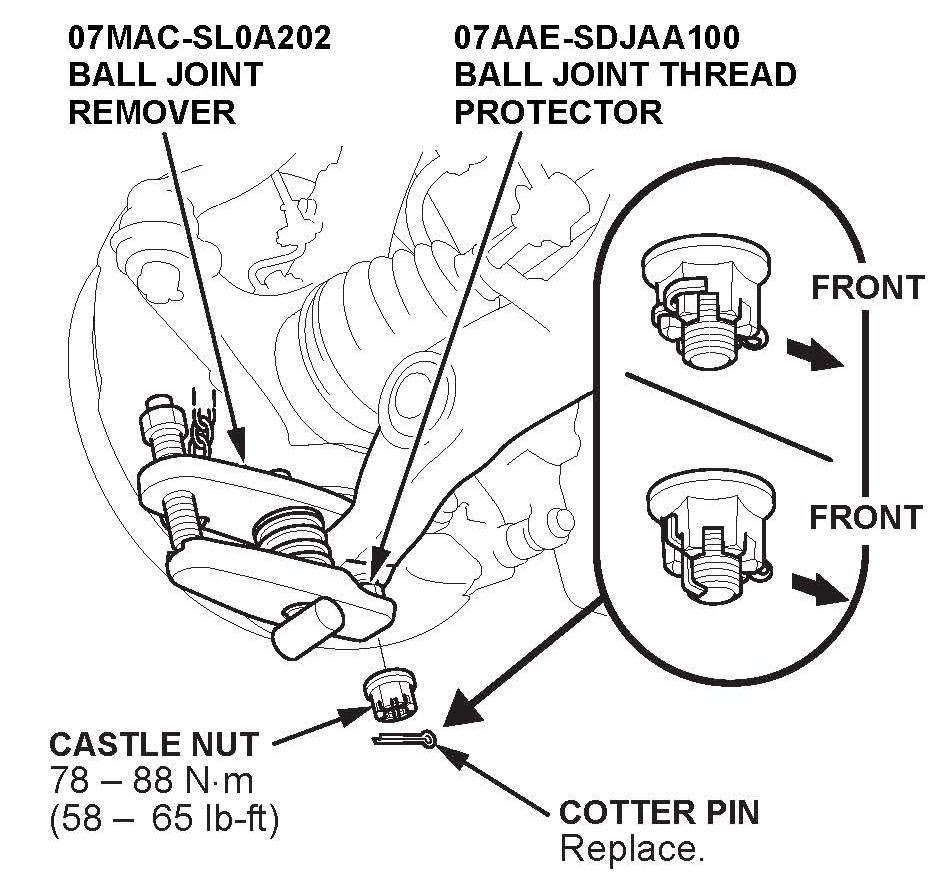 07MAC-SL0A202
BALL JOINT
REMOVER

07AAE-SDJAA100
BALL JOINT THREAD
PROTECTOR

FRONT

FRONT

CASTLE NUT
78 – 88 N·m
(58 – 65 lb-ft)

COTTER PIN
Replace.