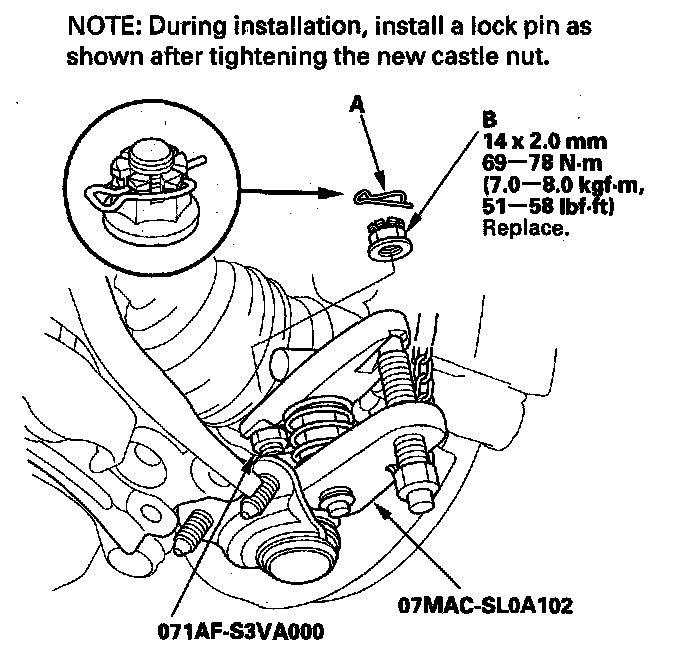 NOTE: During installation, install a lock pin as shown after tightening the new castle nut.

A

B
14 x 2.0 mm
69—78 N·m
(7.0—8.0 kgf·m,
51—58 lbf·ft)
Replace.

07MAC-SL0A102

071AF-S3VA000