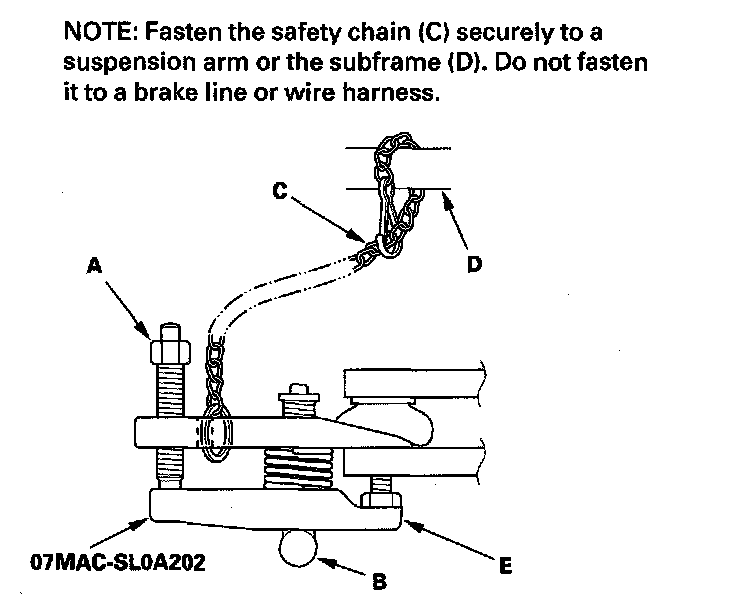 NOTE: Fasten the safety chain (C) securely to a suspension arm or the subframe (D). Do not fasten it to a brake line or wire harness.

C

D

A

07MAC-SL0A202

B

E