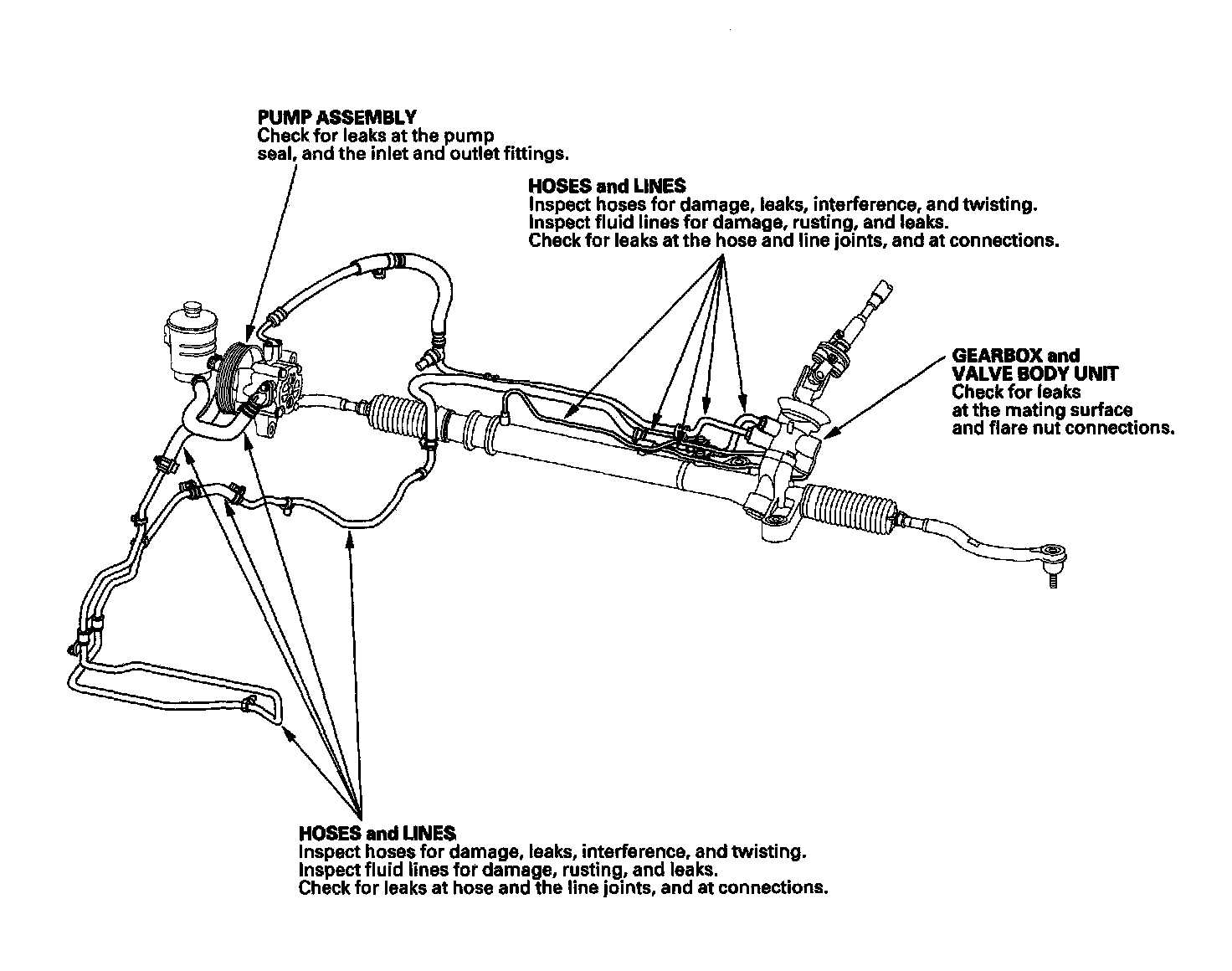 PUMP ASSEMBLY
Check for leaks at the pump seal, and the inlet and outlet fittings.

HOSES and LINES
Inspect hoses for damage, leaks, interference, and twisting.
Inspect fluid lines for damage, rusting, and leaks.
Check for leaks at the hose and line joints, and at connections.

GEARBOX and VALVE BODY UNIT
Check for leaks at the mating surface and flare nut connections.

HOSES and LINES
Inspect hoses for damage, leaks, interference, and twisting.
Inspect fluid lines for damage, rusting, and leaks.
Check for leaks at hose and the line joints, and at connections.