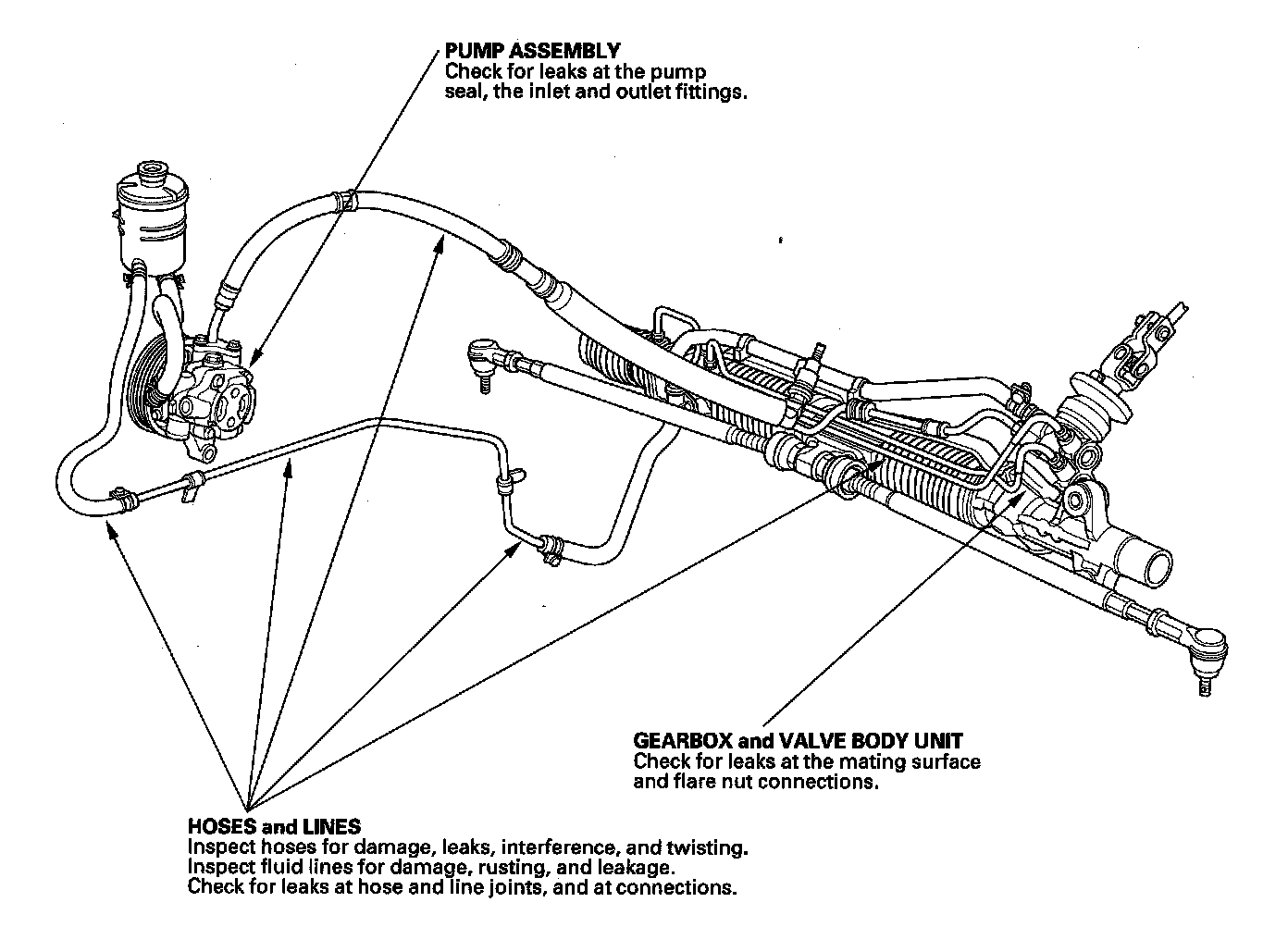 PUMP ASSEMBLY
Check for leaks at the pump seal, the inlet and outlet fittings.

GEARBOX and VALVE BODY UNIT
Check for leaks at the mating surface and flare nut connections.

HOSES and LINES
Inspect hoses for damage, leaks, interference, and twisting.
Inspect fluid lines for damage, rusting, and leakage.
Check for leaks at hose and line joints, and at connections.