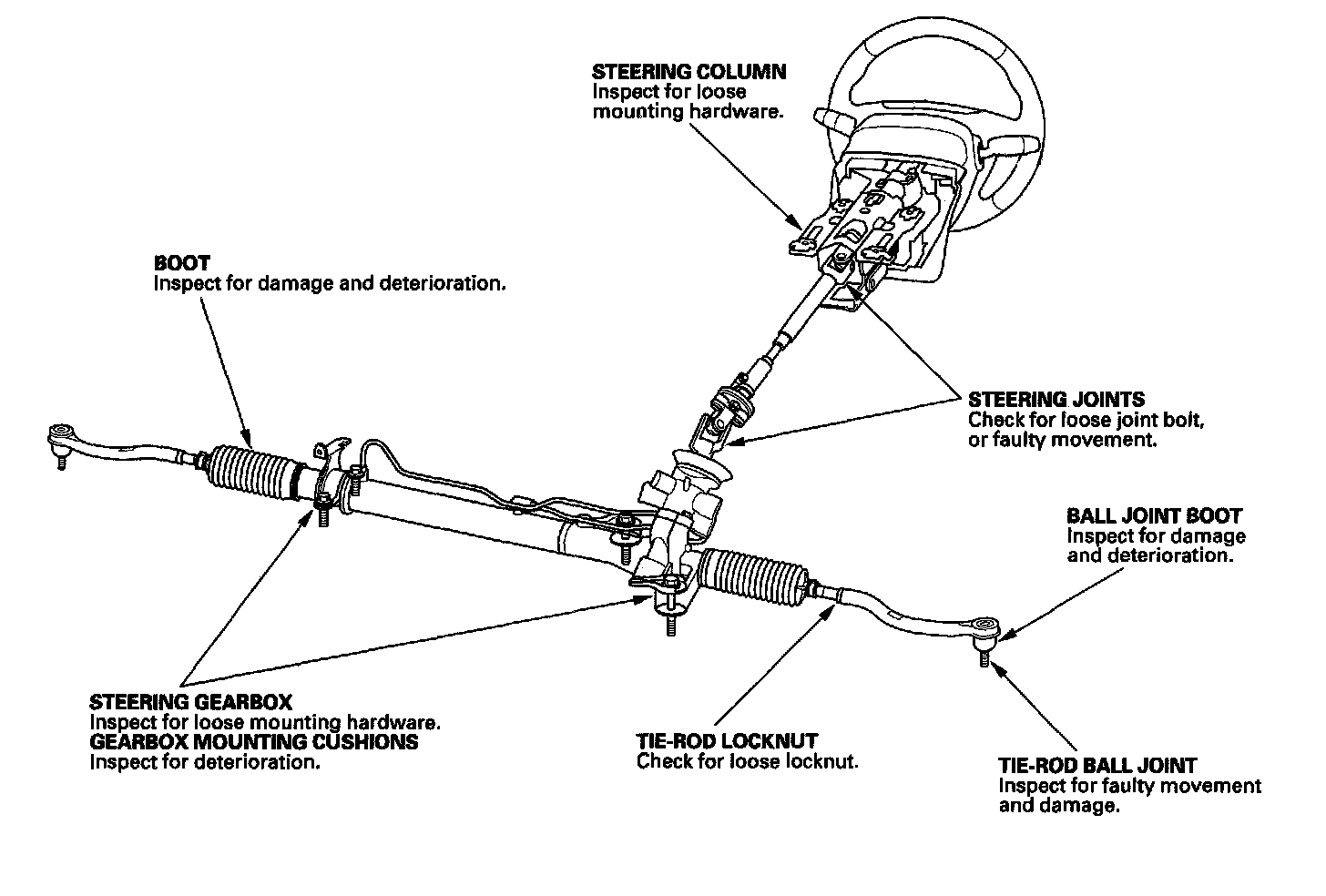 STEERING COLUMN
Inspect for loose mounting hardware.

BOOT
Inspect for damage and deterioration.

STEERING JOINTS
Check for loose joint bolt, or faulty movement.

BALL JOINT BOOT
Inspect for damage and deterioration.

STEERING GEARBOX
Inspect for loose mounting hardware.
GEARBOX MOUNTING CUSHIONS
Inspect for deterioration.

TIE-ROD LOCKNUT
Check for loose locknut.

TIE-ROD BALL JOINT
Inspect for faulty movement and damage.