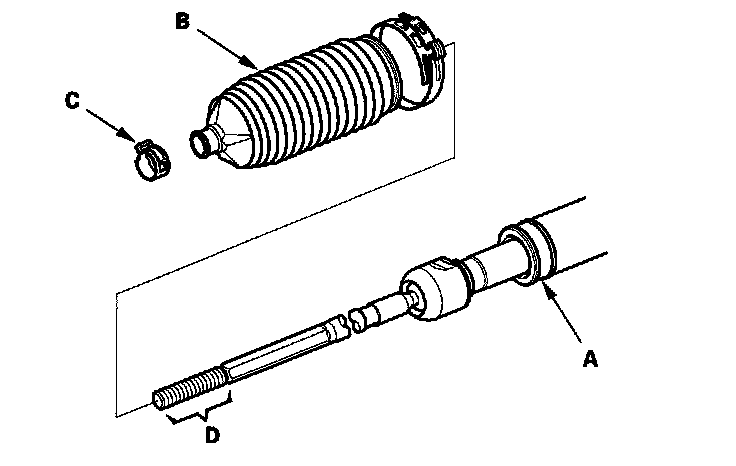 B
C
A
D