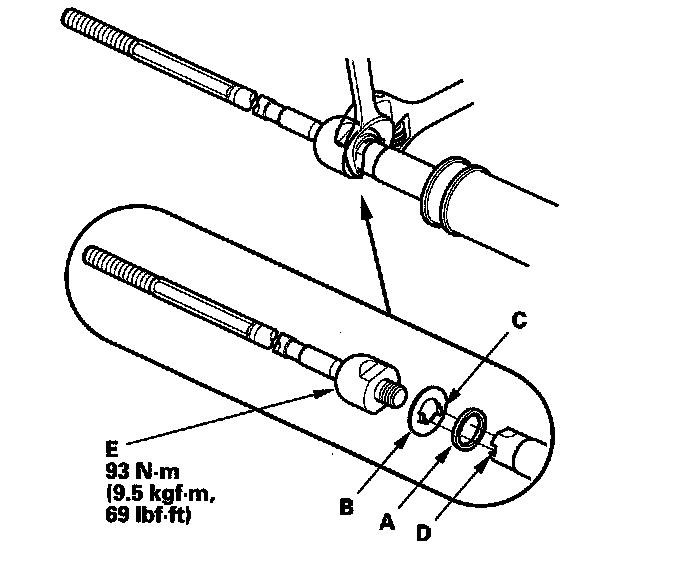 C

E
93 N·m
(9.5 kgf·m,
69 lbf·ft)

B

A

D