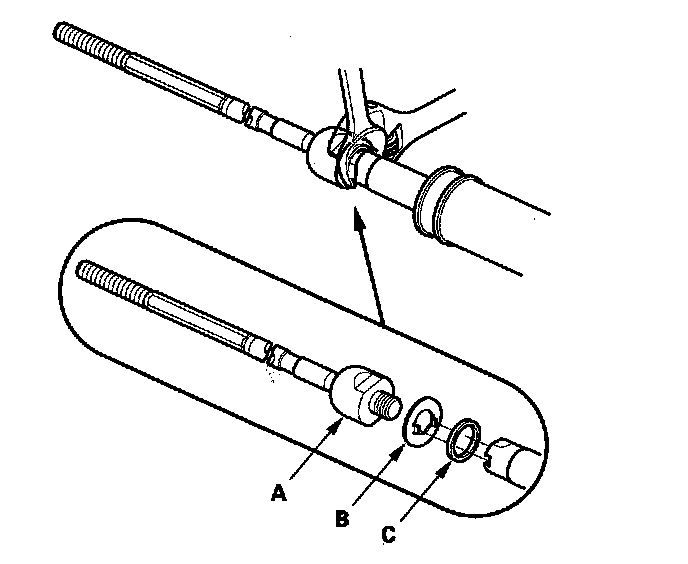 A
B
C