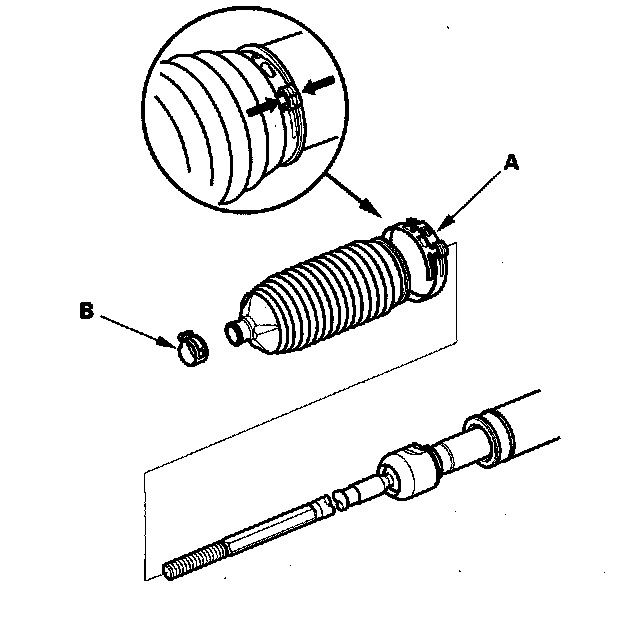 A

B