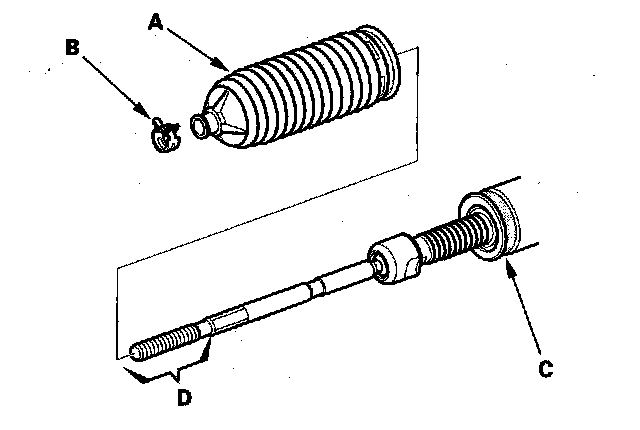 A
B
C
D