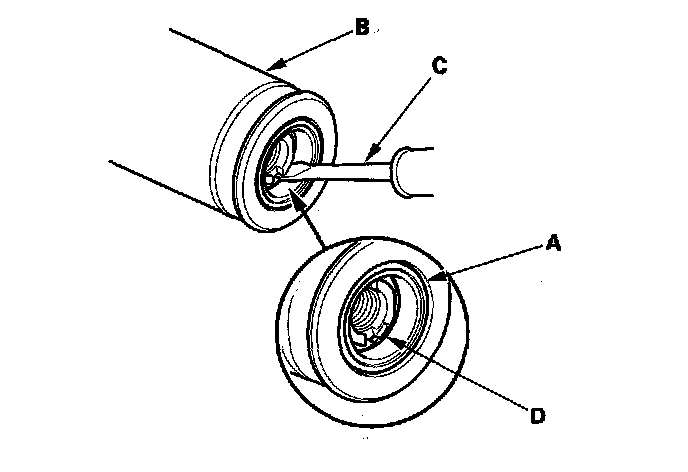 B
C
A
D