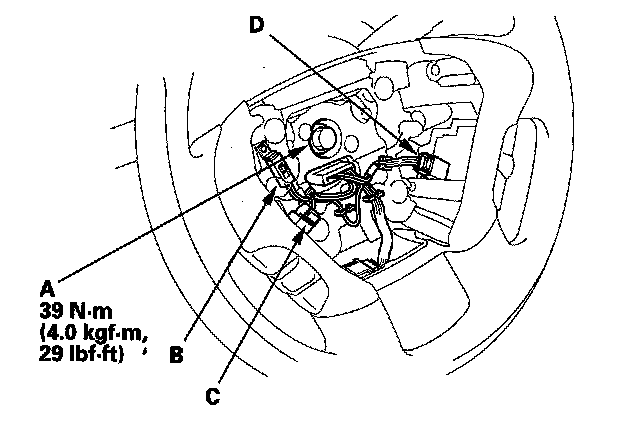 D

A
39 N·m
(4.0 kgf·m,
29 lbf·ft)

B

C