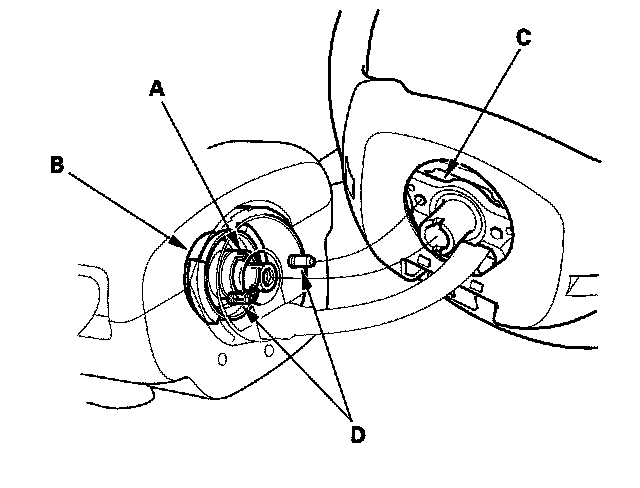 C
A
B
D