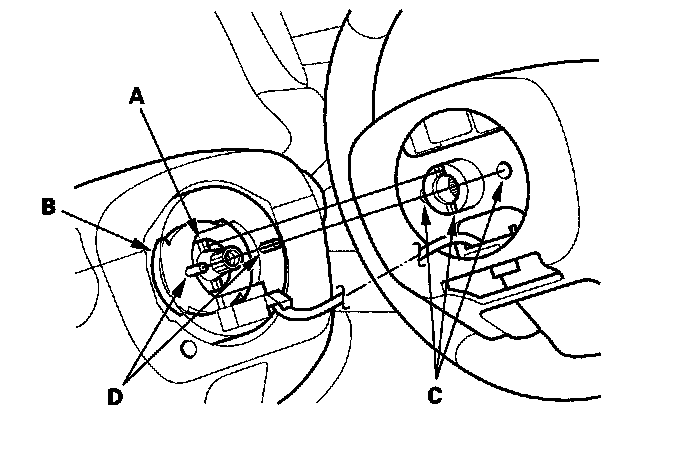 A
B
D
C