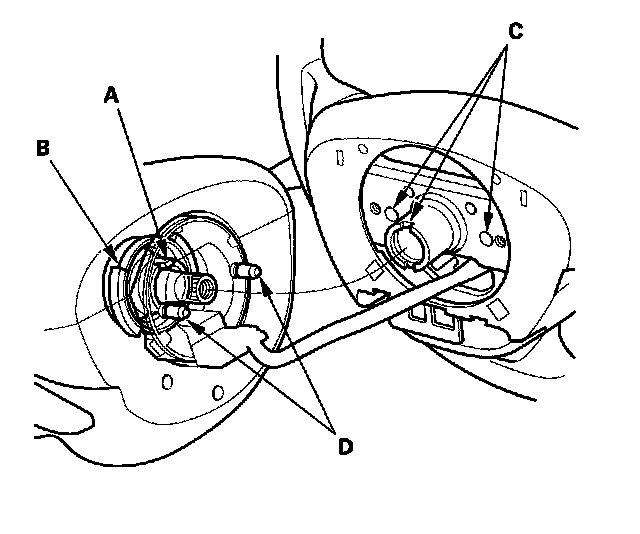 C

A

B

D