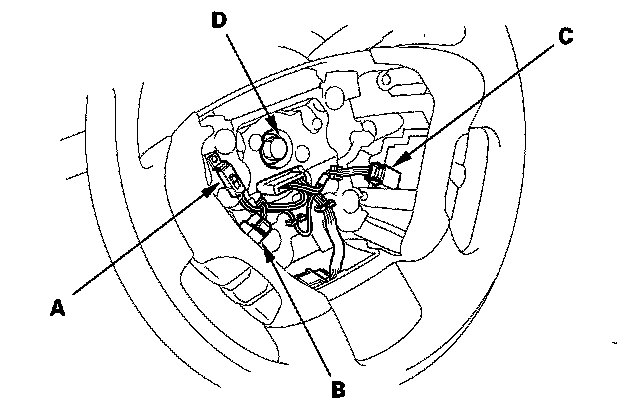 D
C
A
B